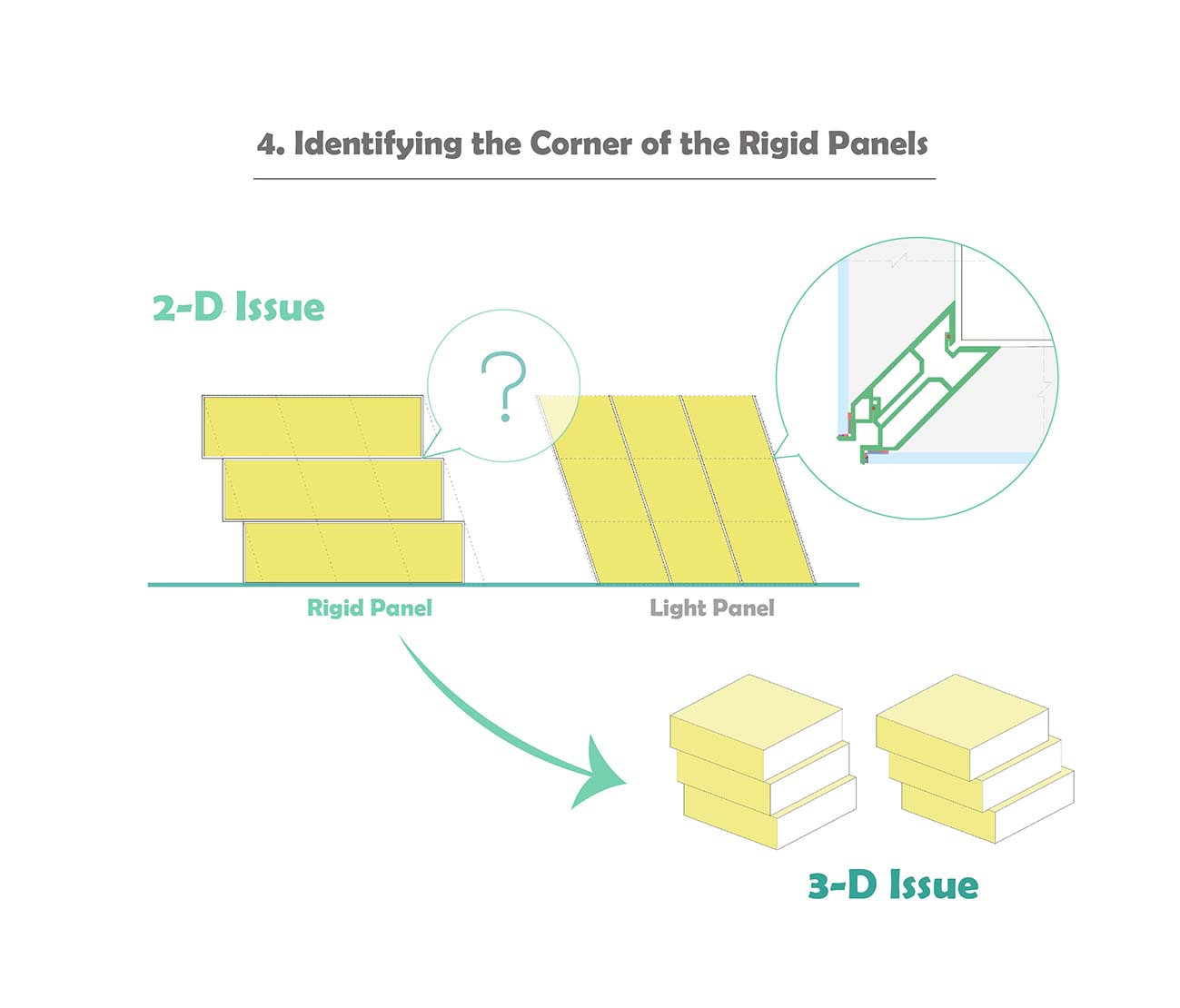 4. Identifying the Corner of the Rigid Panels

2-D Issue

?

Rigid Panel

Light Panel

3-D Issue